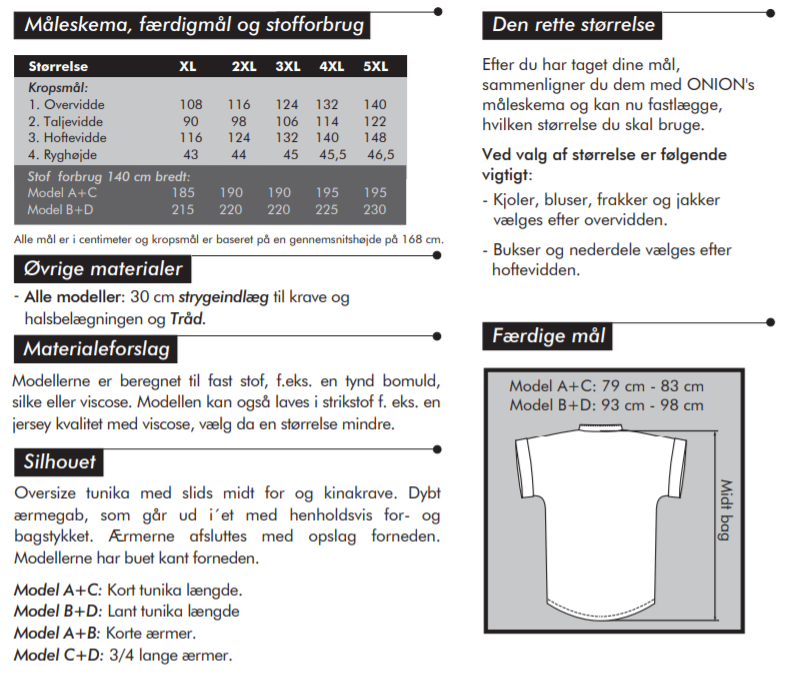 Måleskema, færdigmål og stofforbrug

| Størrelse | XL | 2XL | 3XL | 4XL | 5XL |
|---|---|---|---|---|---|
| Kropsmål: | | | | | |
| 1. Overvidde | 108 | 116 | 124 | 132 | 140 |
| 2. Taljevidde | 90 | 98 | 106 | 114 | 122 |
| 3. Hoftevidde | 116 | 124 | 132 | 140 | 148 |
| 4. Ryghøjde | 43 | 44 | 45 | 45,5 | 46,5 |
| Stof forbrug 140 cm bredt: | | | | | |
| Model A+C | 185 | 190 | 190 | 195 | 195 |
| Model B+D | 215 | 220 | 220 | 225 | 230 |

Alle mål er i centimeter og kropsmål er baseret på en gennemsnitshøjde på 168 cm.

Øvrige materialer

- Alle modeller: 30 cm strygeindlæg til krave og halsbelægningen og Tråd.

Materialeforslag

Modellerne er beregnet til fast stof, f.eks. en tynd bomuld, silke eller viscose. Modellen kan også laves i strikstof f. eks. en jersey kvalitet med viscose, vælg da en størrelse mindre.

Silhouet

Oversize tunika med slids midt for og kinakrave. Dybt ærmegab, som går ud i´et med henholdsvis for- og bagstykket. Ærmerne afsluttes med opslag forneden. Modellerne har buet kant forneden.

Model A+C: Kort tunika længde.
Model B+D: Lant tunika længde
Model A+B: Korte ærmer.
Model C+D: 3/4 lange ærmer.

Den rette størrelse

Efter du har taget dine mål, sammenligner du dem med ONION's måleskema og kan nu fastlægge, hvilken størrelse du skal bruge.

Ved valg af størrelse er følgende vigtigt:

- Kjoler, bluser, frakker og jakker vælges efter overvidden.

- Bukser og nederdele vælges efter hoftevidden.

Færdige mål

Model A+C: 79 cm - 83 cm
Model B+D: 93 cm - 98 cm

Midt bag